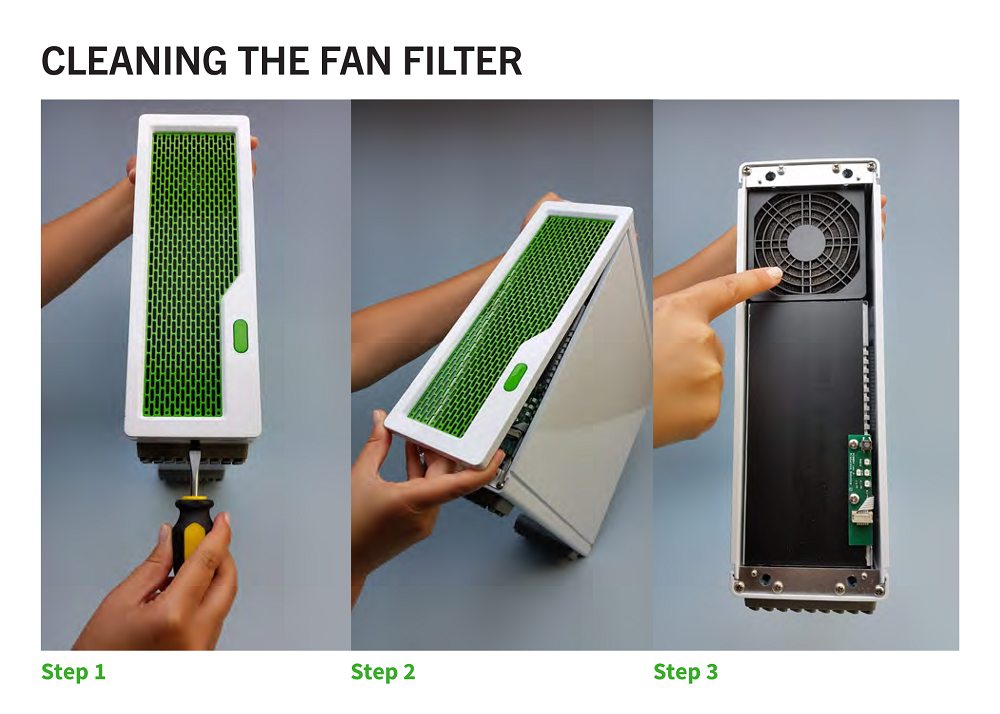 CLEANING THE FAN FILTER

Step 1

Step 2

Step 3